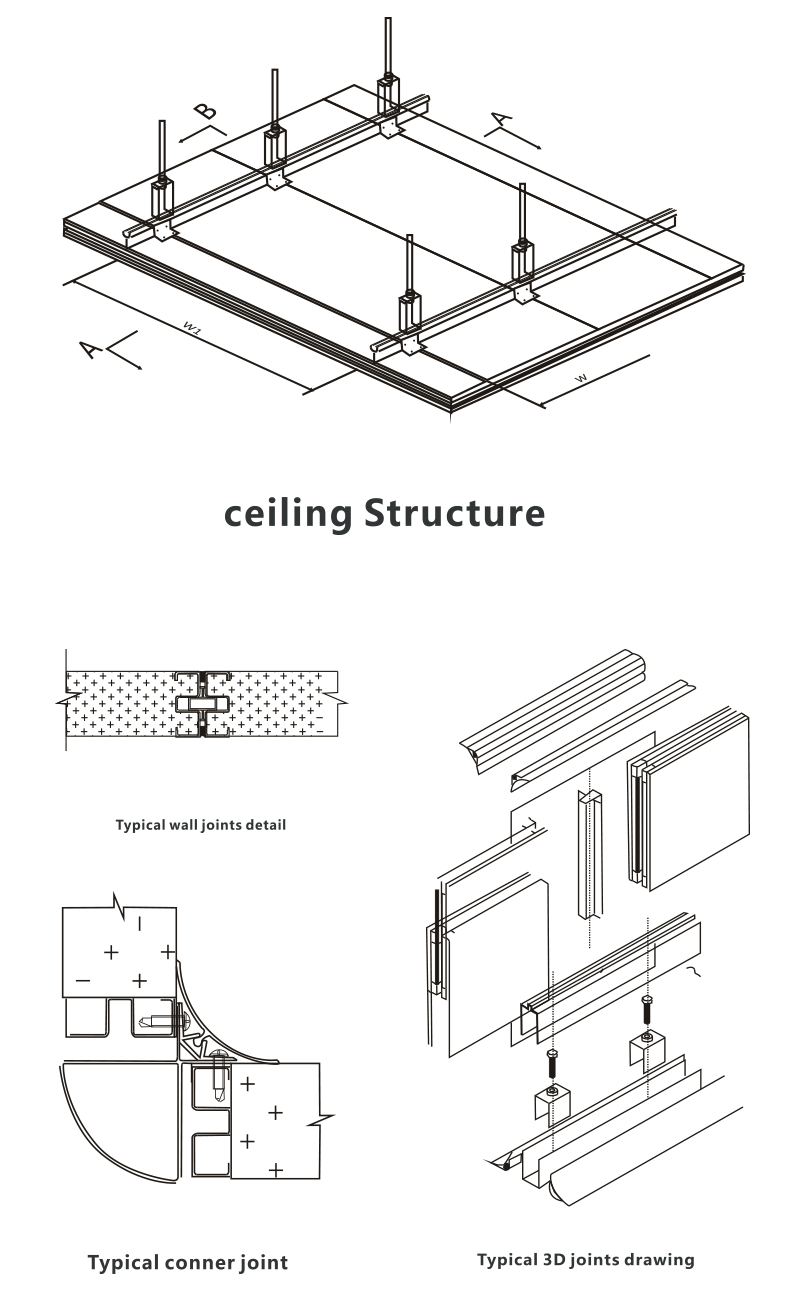 B

A

A

W1

W

ceiling Structure

Typical wall joints detail

Typical conner joint

Typical 3D joints drawing